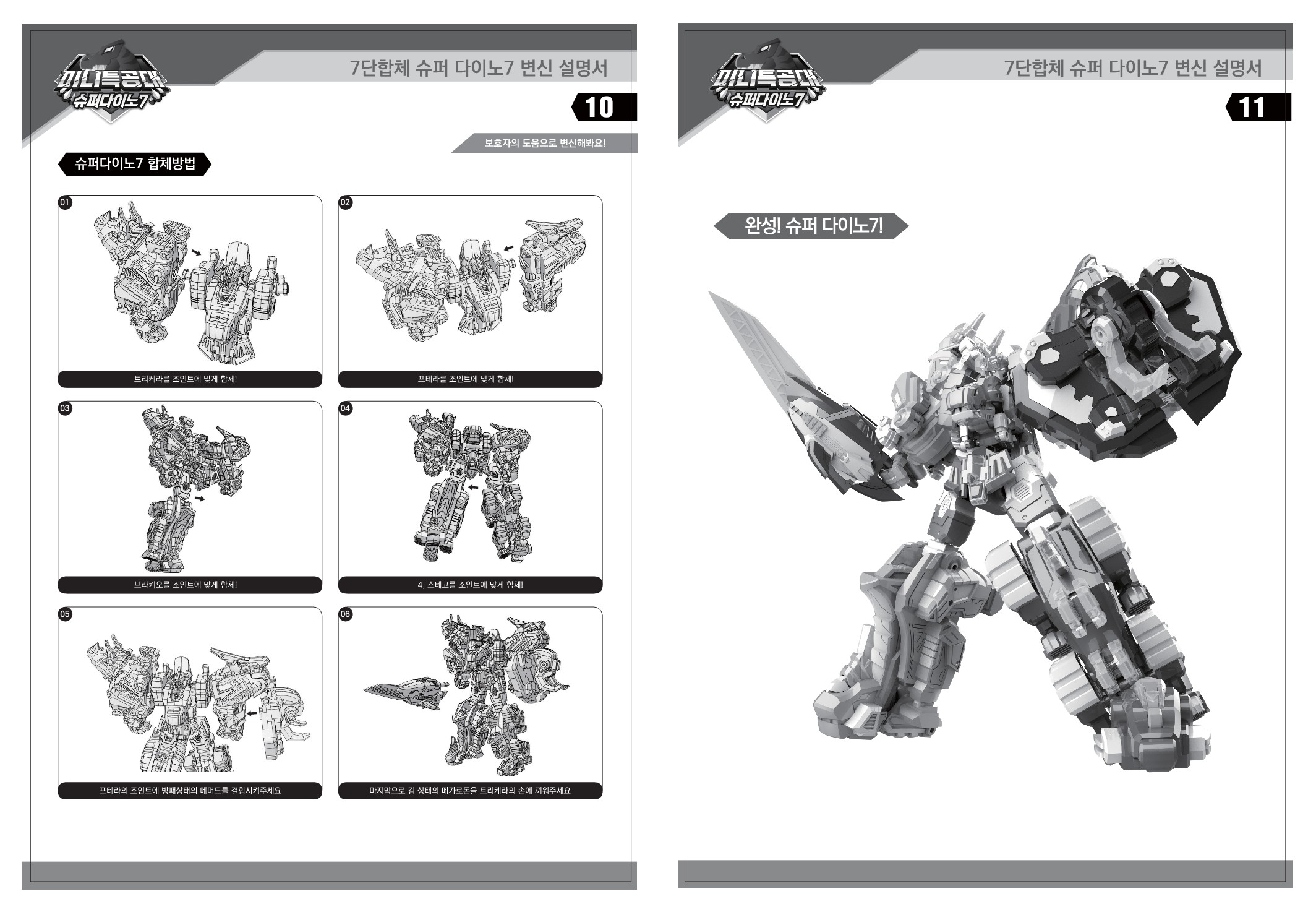 미니특공대
슈퍼다이노7

7단합체 슈퍼 다이노7 변신 설명서

10

보호자의 도움으로 변신해봐요!

슈퍼다이노7 합체방법

01

트리케라를 조인트에 맞게 합체!

02

프테라를 조인트에 맞게 합체!

03

브라키오를 조인트에 맞게 합체!

04

4. 스테고를 조인트에 맞게 합체!

05

프테라의 조인트에 방패상태의 메머드를 결합시켜주세요

06

마지막으로 검 상태의 메가로돈을 트리케라의 손에 끼워주세요

미니특공대
슈퍼다이노7

7단합체 슈퍼 다이노7 변신 설명서

11

완성! 슈퍼 다이노7!